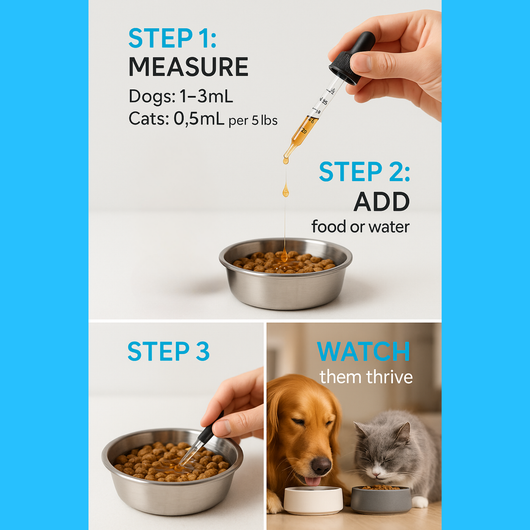 STEP 1:
MEASURE
Dogs: 1–3mL
Cats: 0,5mL per 5 lbs

STEP 2:
ADD
food or water

STEP 3

WATCH
them thrive