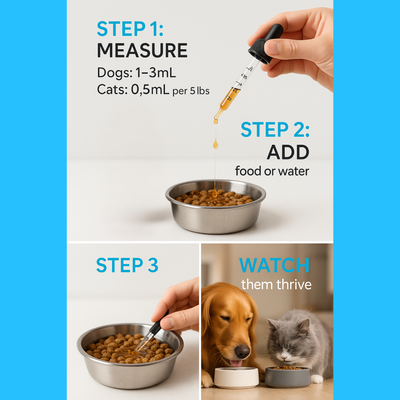 STEP 1:
MEASURE
Dogs: 1–3mL
Cats: 0,5mL per 5 lbs

STEP 2:
ADD
food or water

STEP 3

WATCH
them thrive